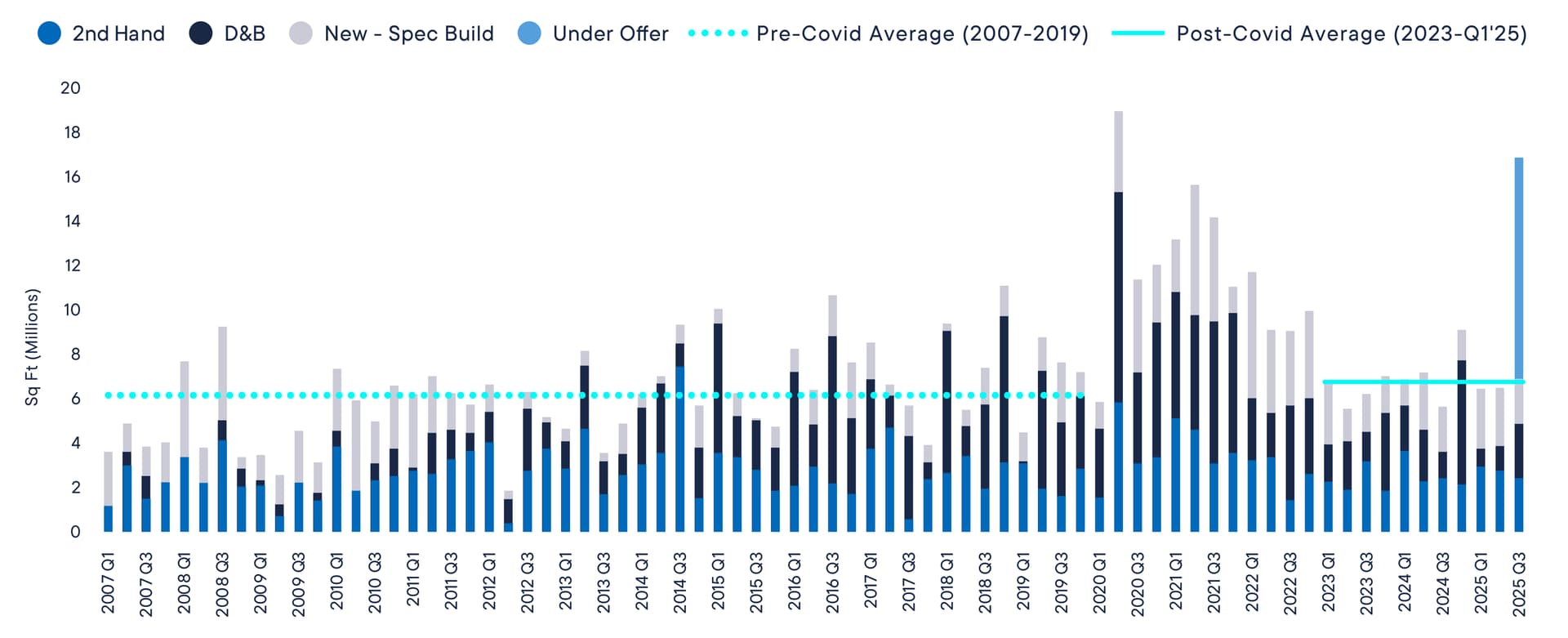 2nd Hand
D&B
New - Spec Build
Under Offer
Pre-Covid Average (2007-2019)
Post-Covid Average (2023-Q1'25)

Sq Ft (Millions)

20
18
16
14
12
10
8
6
4
2
0

2007 Q1
2007 Q3
2008 Q1
2008 Q3
2009 Q1
2009 Q3
2010 Q1
2010 Q3
2011 Q1
2011 Q3
2012 Q1
2012 Q3
2013 Q1
2013 Q3
2014 Q1
2014 Q3
2015 Q1
2015 Q3
2016 Q1
2016 Q3
2017 Q1
2017 Q3
2018 Q1
2018 Q3
2019 Q1
2019 Q3
2020 Q1
2020 Q3
2021 Q1
2021 Q3
2022 Q1
2022 Q3
2023 Q1
2023 Q3
2024 Q1
2024 Q3
2025 Q1
2025 Q3