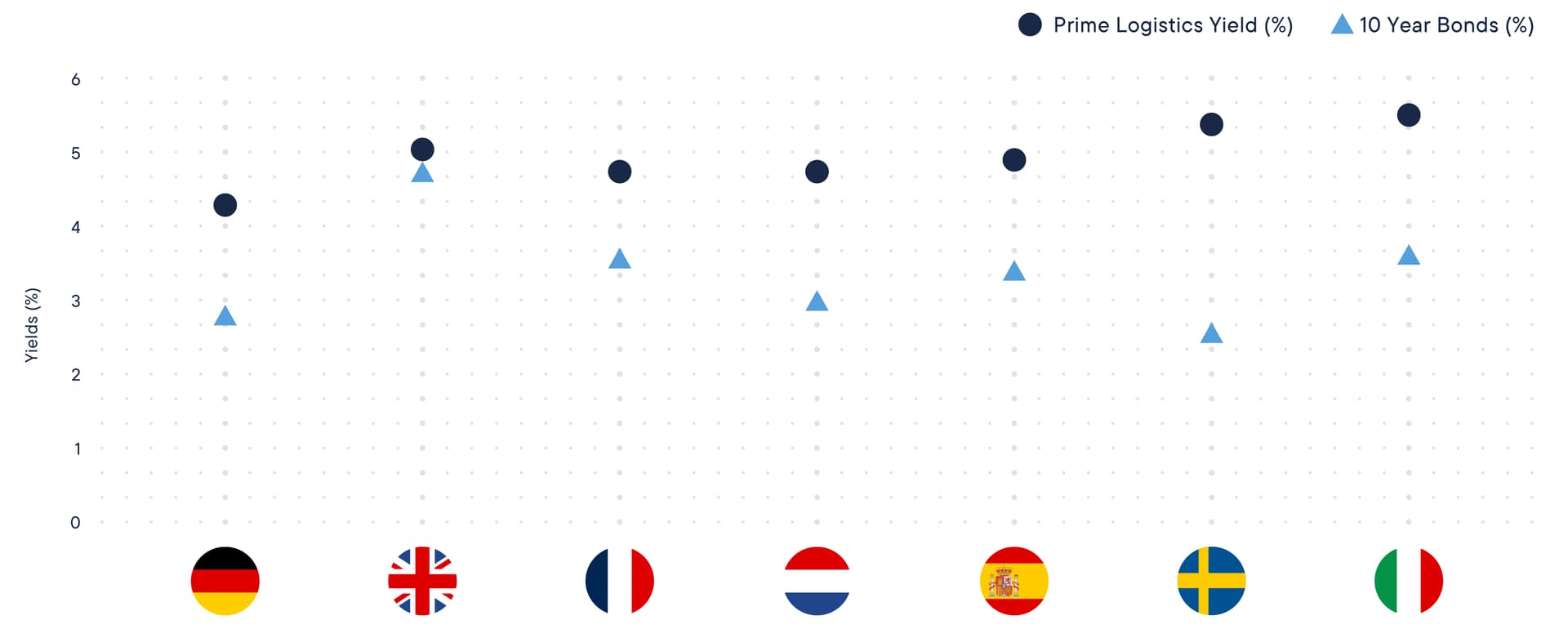 Prime Logistics Yield (%)
10 Year Bonds (%)

Yields (%)

6
5
4
3
2
1
0